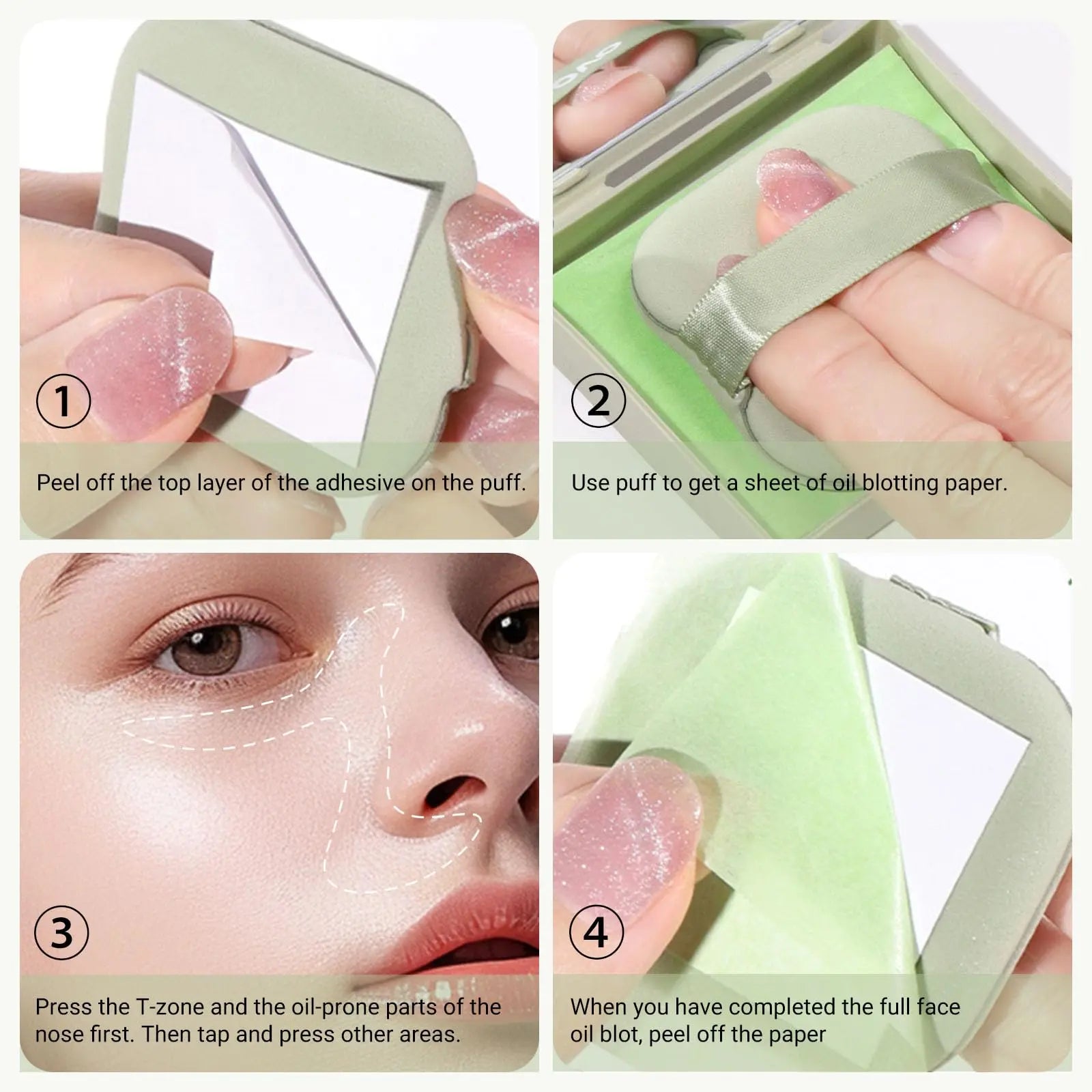 1

Peel off the top layer of the adhesive on the puff.

2

Use puff to get a sheet of oil blotting paper.

3

Press the T-zone and the oil-prone parts of the nose first. Then tap and press other areas.

4

When you have completed the full face oil blot, peel off the paper